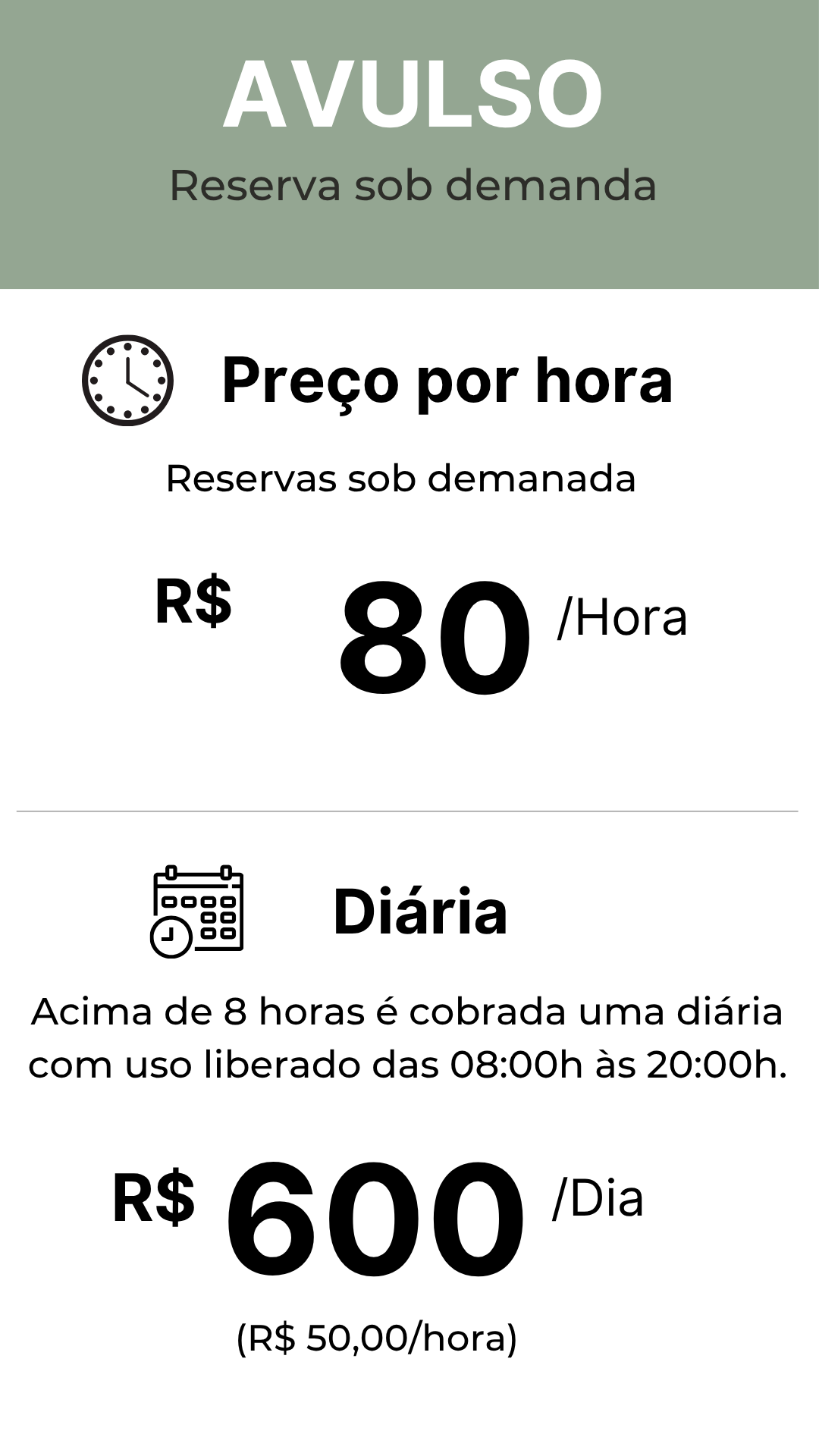 AVULSO

Reserva sob demanda

Preço por hora

Reservas sob demanada

R$ 80 /Hora

Diária

Acima de 8 horas é cobrada uma diária com uso liberado das 08:00h às 20:00h.

R$ 600 /Dia

(R$ 50,00/hora)